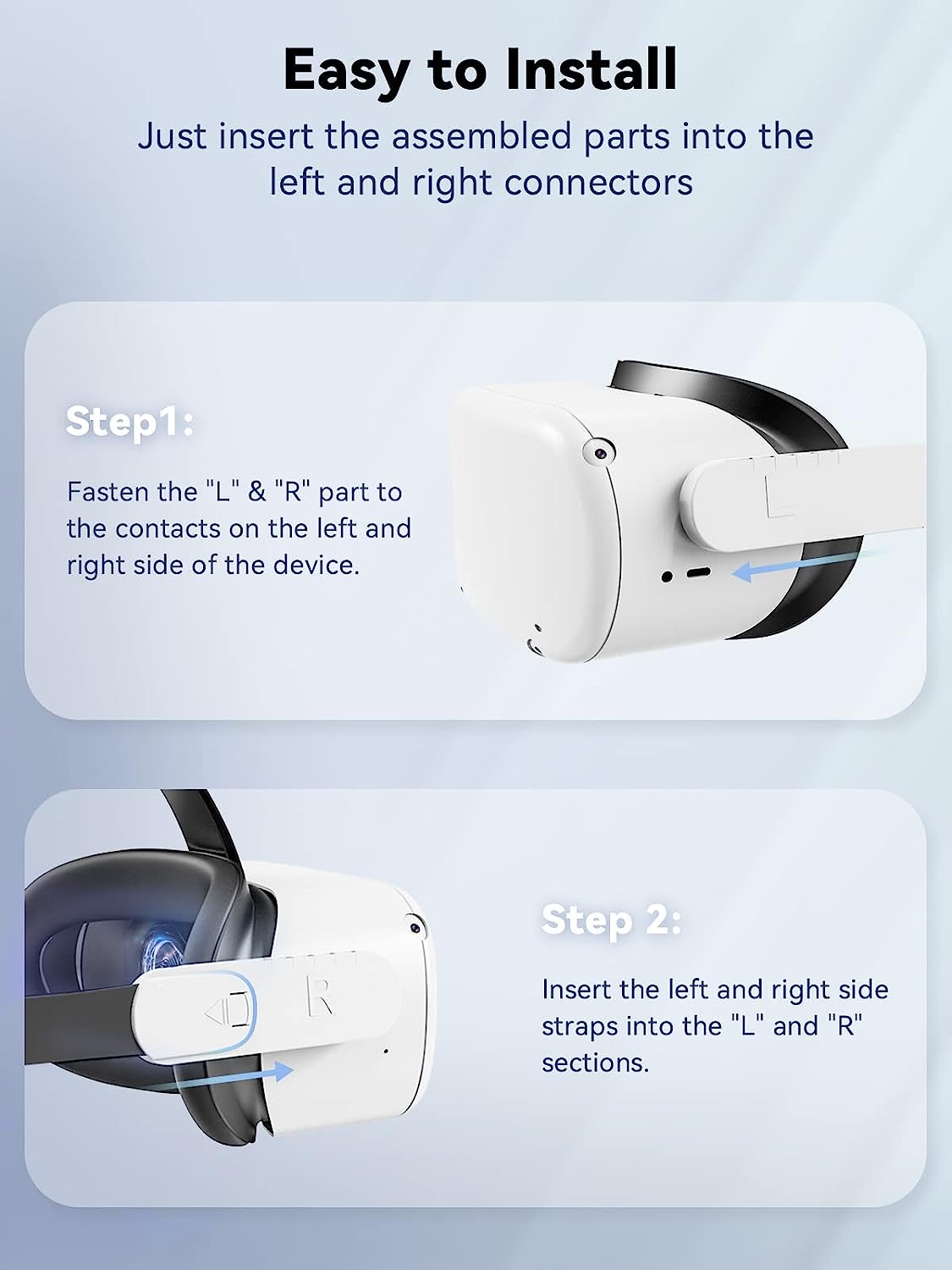 Easy to Install

Just insert the assembled parts into the left and right connectors

Step1:

Fasten the "L" & "R" part to the contacts on the left and right side of the device.

L

R

Step 2:

Insert the left and right side straps into the "L" and "R" sections.