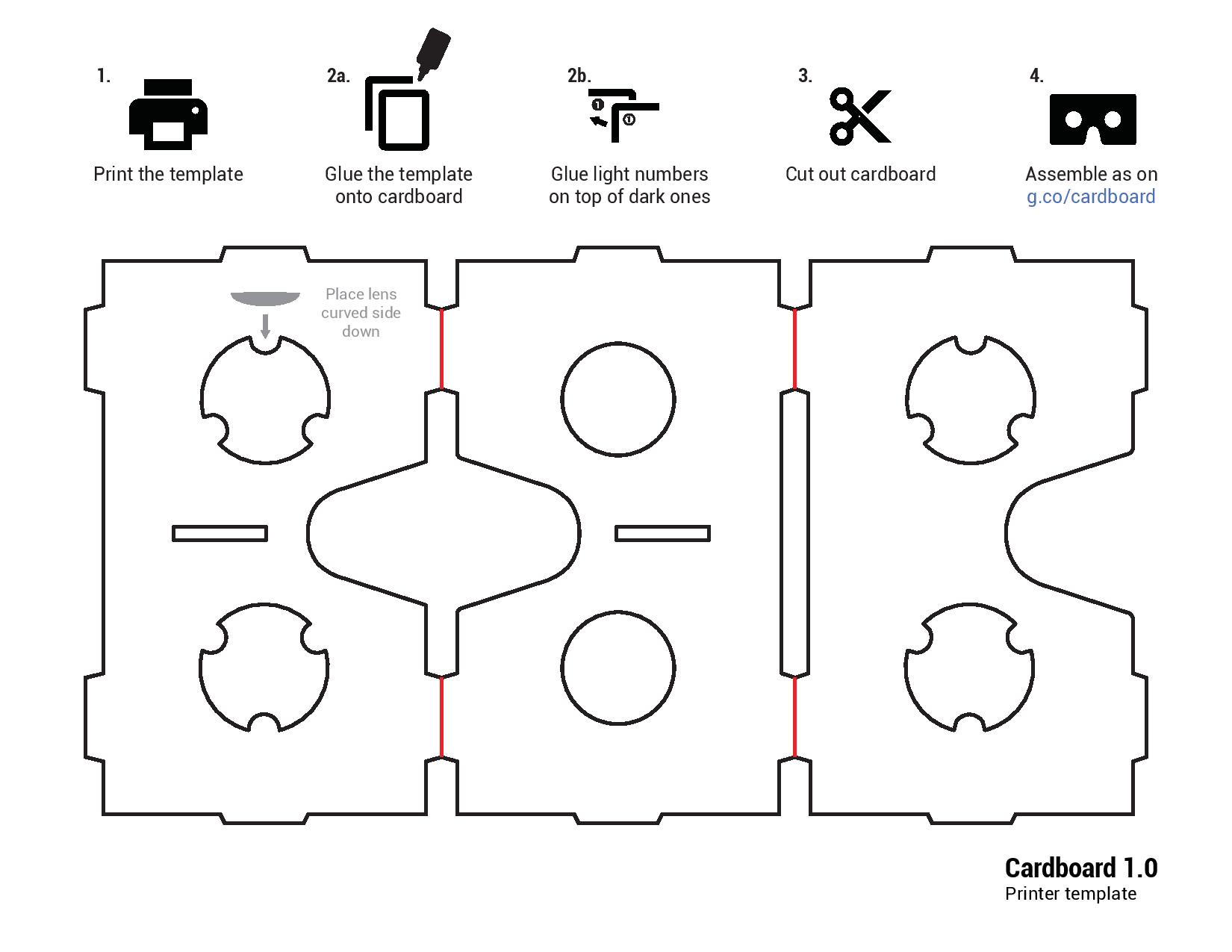 1.

Print the template

2a.

Glue the template onto cardboard

2b.

1 1

Glue light numbers on top of dark ones

3.

Cut out cardboard

4.

Assemble as on g.co/cardboard

Place lens curved side down

Cardboard 1.0
Printer template