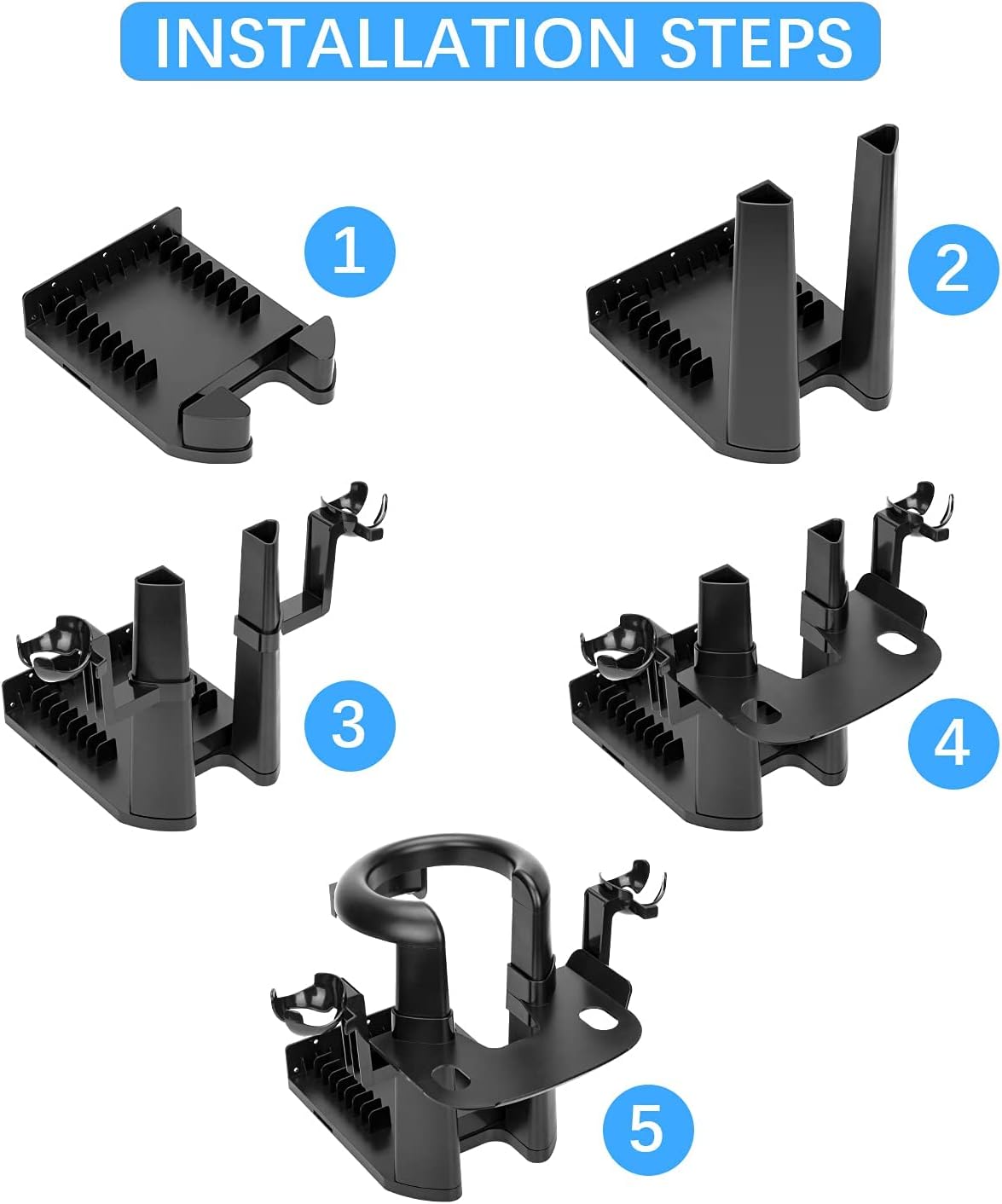 INSTALLATION STEPS

1

2

3

4

5